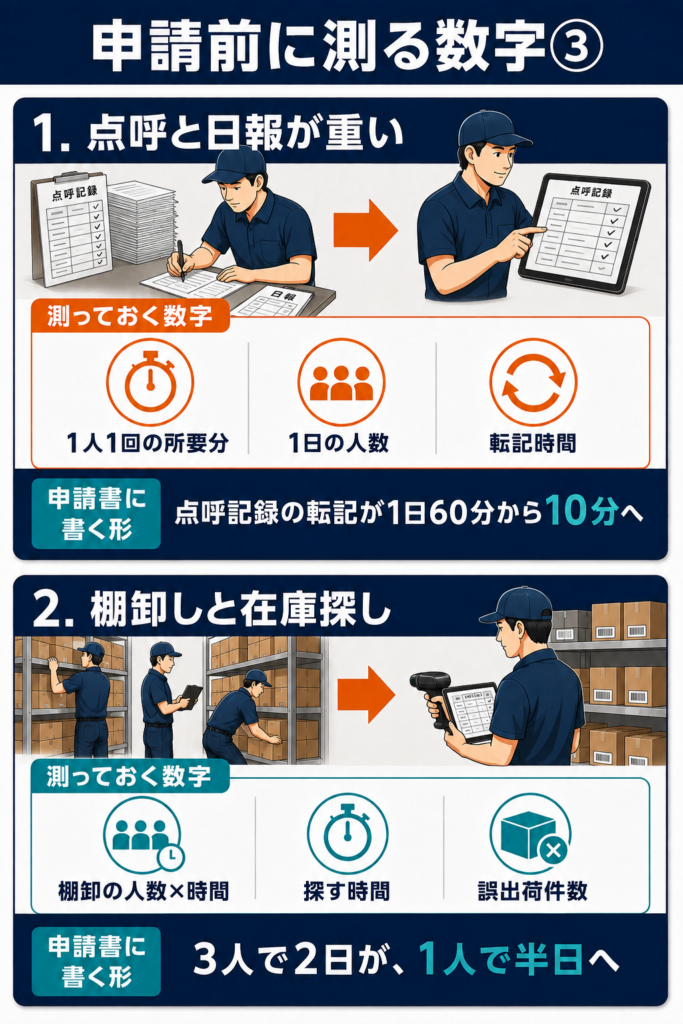 申請前に測る数字③

1. 点呼と日報が重い

点呼記録

日報

点呼記録

測っておく数字

1人1回の所要分

1日の人数

転記時間

申請書に書く形

点呼記録の転記が1日60分から10分へ

2. 棚卸しと在庫探し

測っておく数字

棚卸の人数×時間

探す時間

誤出荷件数

申請書に書く形

3人で2日が、1人で半日へ